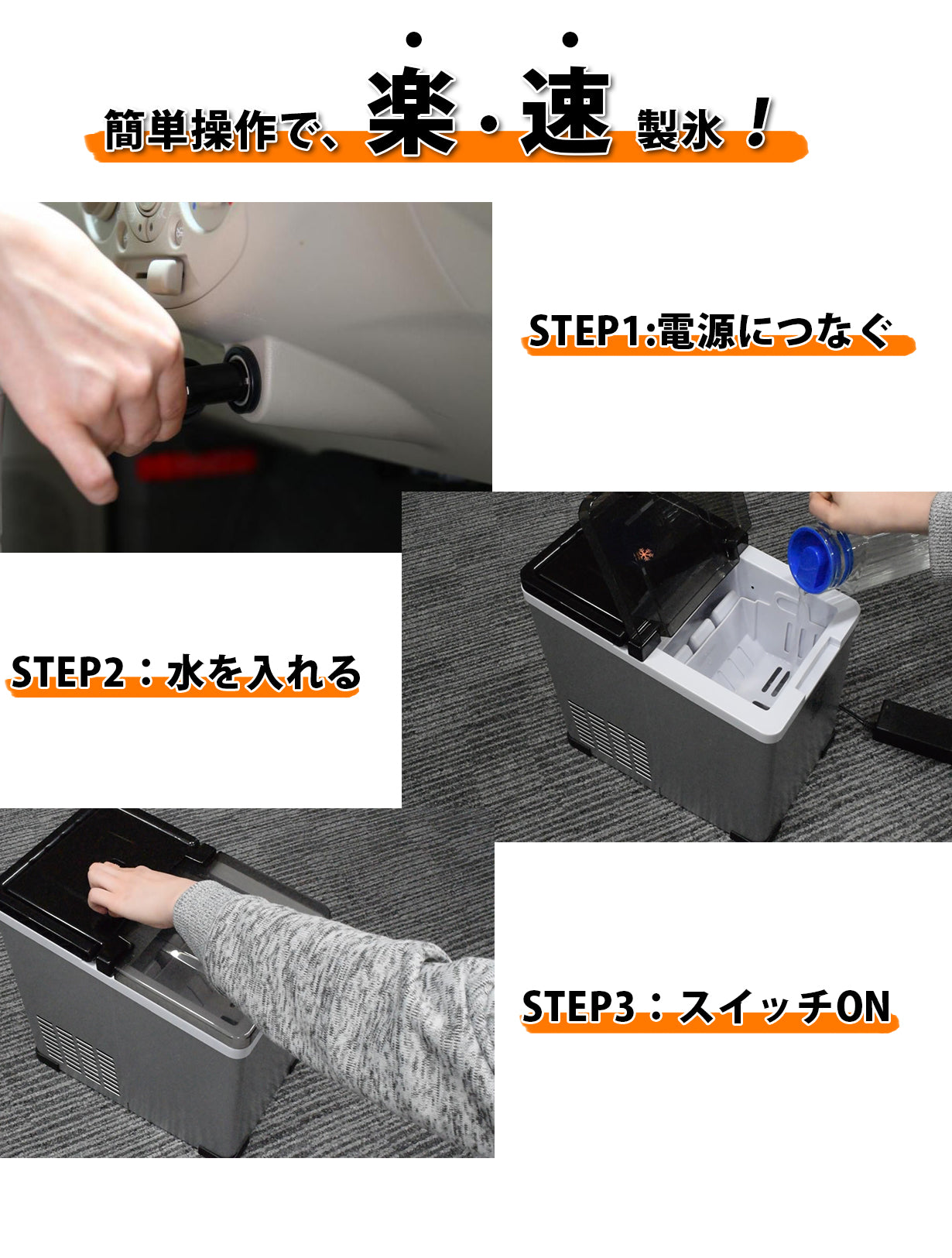 簡単操作で、楽・速 製氷！

STEP1:電源につなぐ

STEP2：水を入れる

STEP3：スイッチON