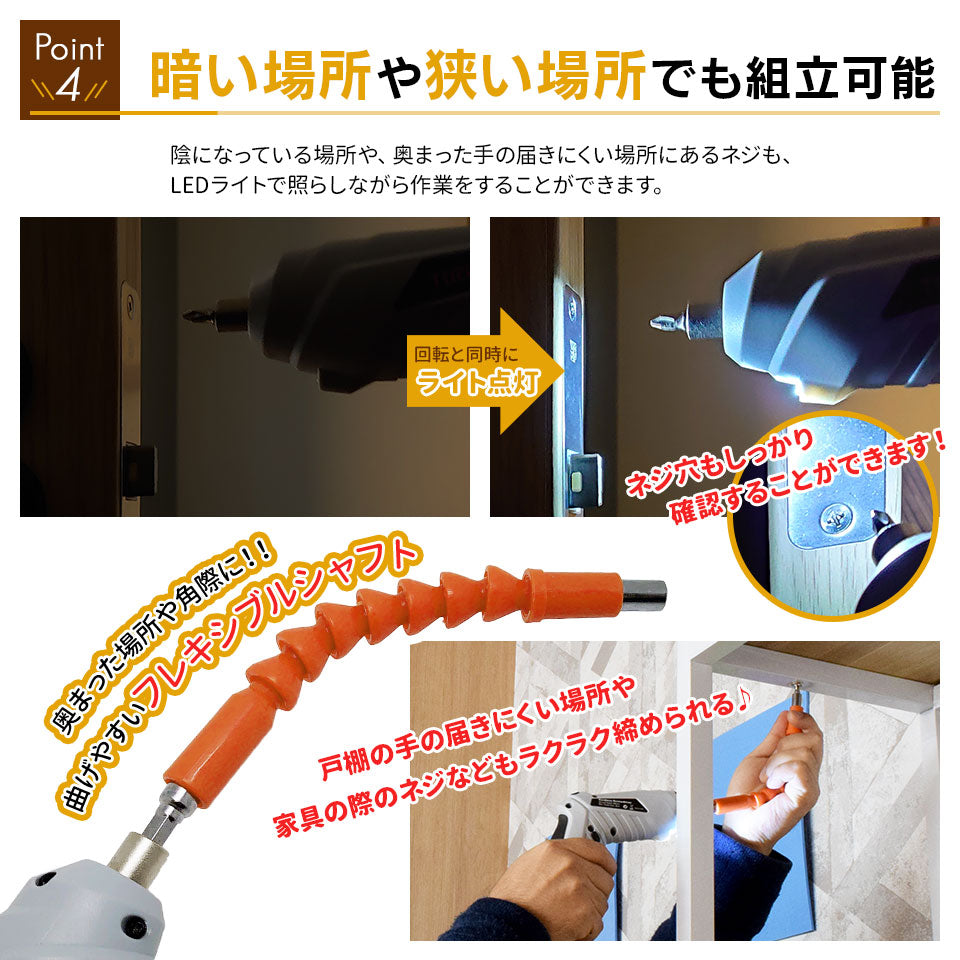 Point 4

暗い場所や狭い場所でも組立可能

陰になっている場所や、奥まった手の届きにくい場所にあるネジも、LEDライトで照らしながら作業をすることができます。

回転と同時に
ライト点灯

ネジ穴もしっかり
確認することができます!

奥まった場所や角際に!!
曲げやすいフレキシブルシャフト

戸棚の手の届きにくい場所や
家具の際のネジなどもラクラク締められる♪