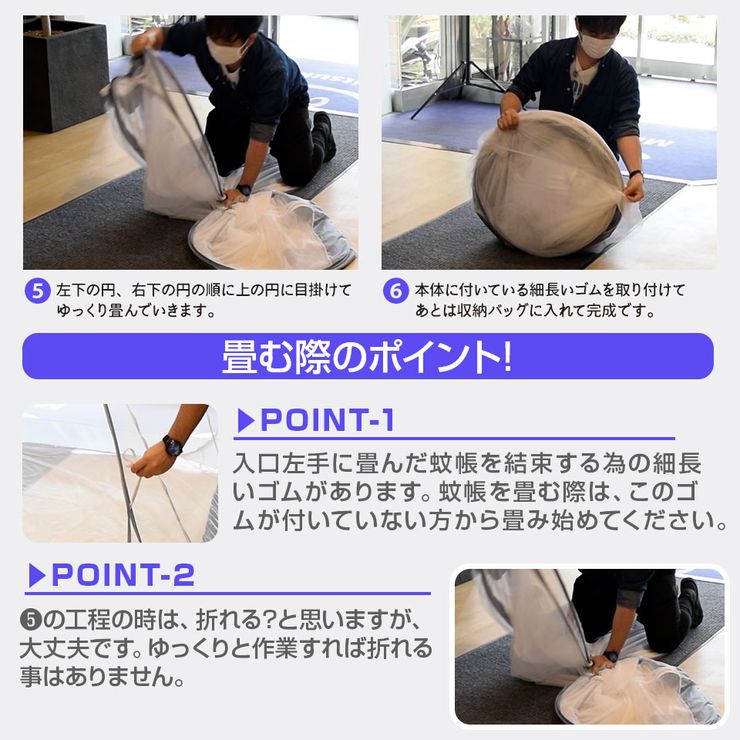 5 左下の円、右下の円の順に上の円に目掛けてゆっくり畳んでいきます。

6 本体に付いている細長いゴムを取り付けてあとは収納バッグに入れて完成です。

畳む際のポイント!

▶POINT-1

入口左手に畳んだ蚊帳を結束する為の細長いゴムがあります。蚊帳を畳む際は、このゴムが付いていない方から畳み始めてください。

▶POINT-2

❺の工程の時は、折れる?と思いますが、大丈夫です。ゆっくりと作業すれば折れる事はありません。