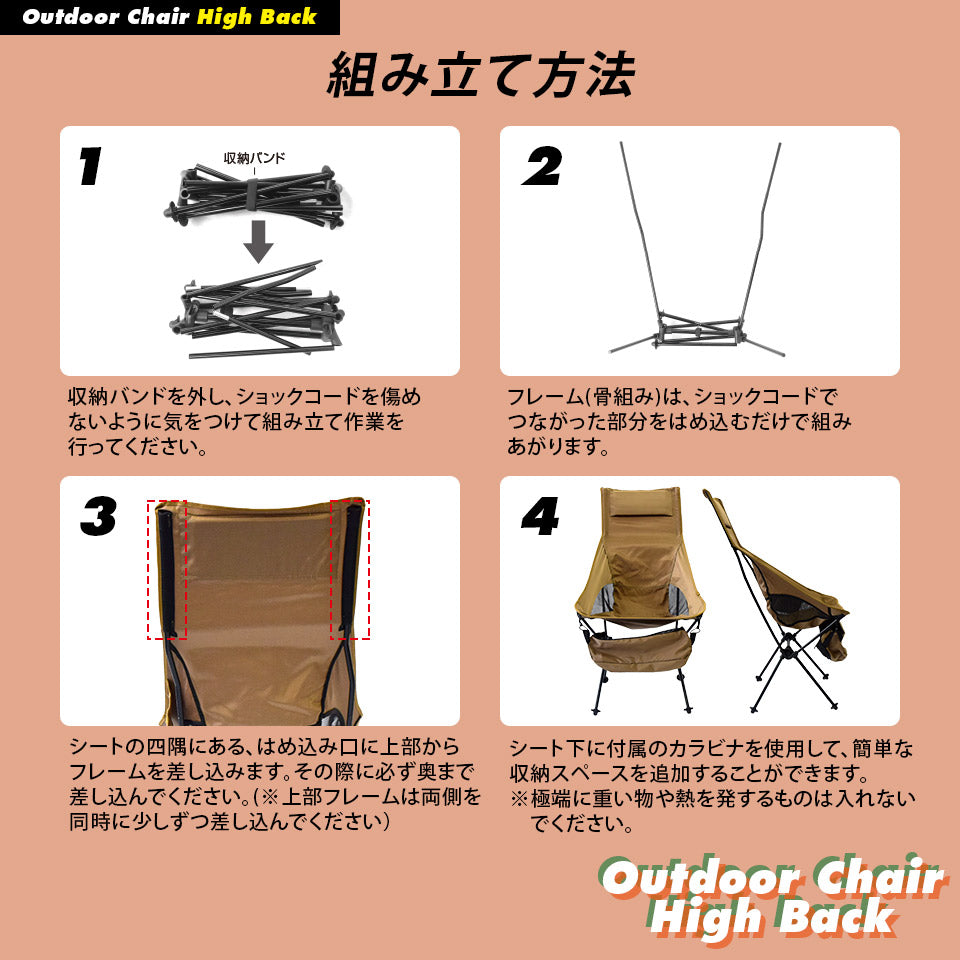 Outdoor Chair High Back

組み立て方法

1
収納バンド

収納バンドを外し、ショックコードを傷めないように気をつけて組み立て作業を行ってください。

2

フレーム(骨組み)は、ショックコードでつながった部分をはめ込むだけで組みあがります。

3

シートの四隅にある、はめ込み口に上部からフレームを差し込みます。その際に必ず奥まで差し込んでください。(※上部フレームは両側を同時に少しずつ差し込んでください)

4

シート下に付属のカラビナを使用して、簡単な収納スペースを追加することができます。
※極端に重い物や熱を発するものは入れないでください。

Outdoor Chair
High Back