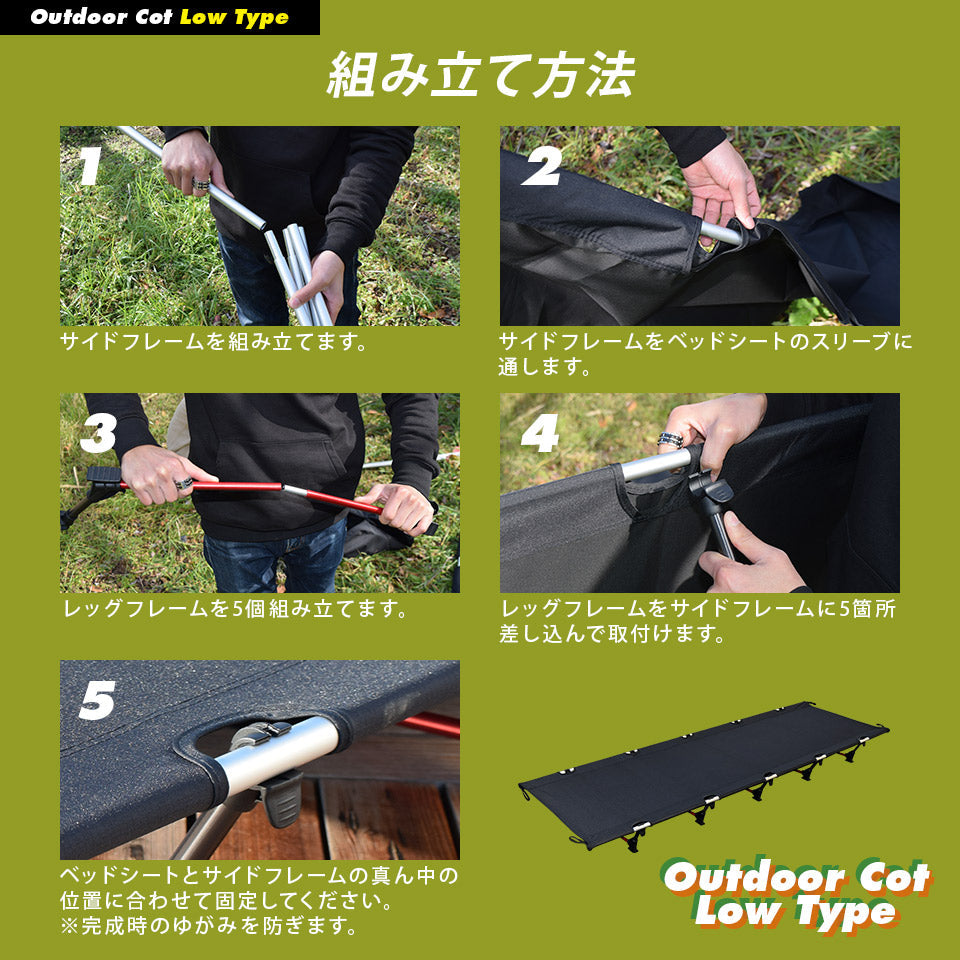 Outdoor Cot Low Type

組み立て方法

1

サイドフレームを組み立てます。

2

サイドフレームをベッドシートのスリーブに通します。

3

レッグフレームを5個組み立てます。

4

レッグフレームをサイドフレームに5箇所差し込んで取付けます。

5

ベッドシートとサイドフレームの真ん中の位置に合わせて固定してください。
※完成時のゆがみを防ぎます。

Outdoor Cot Low Type