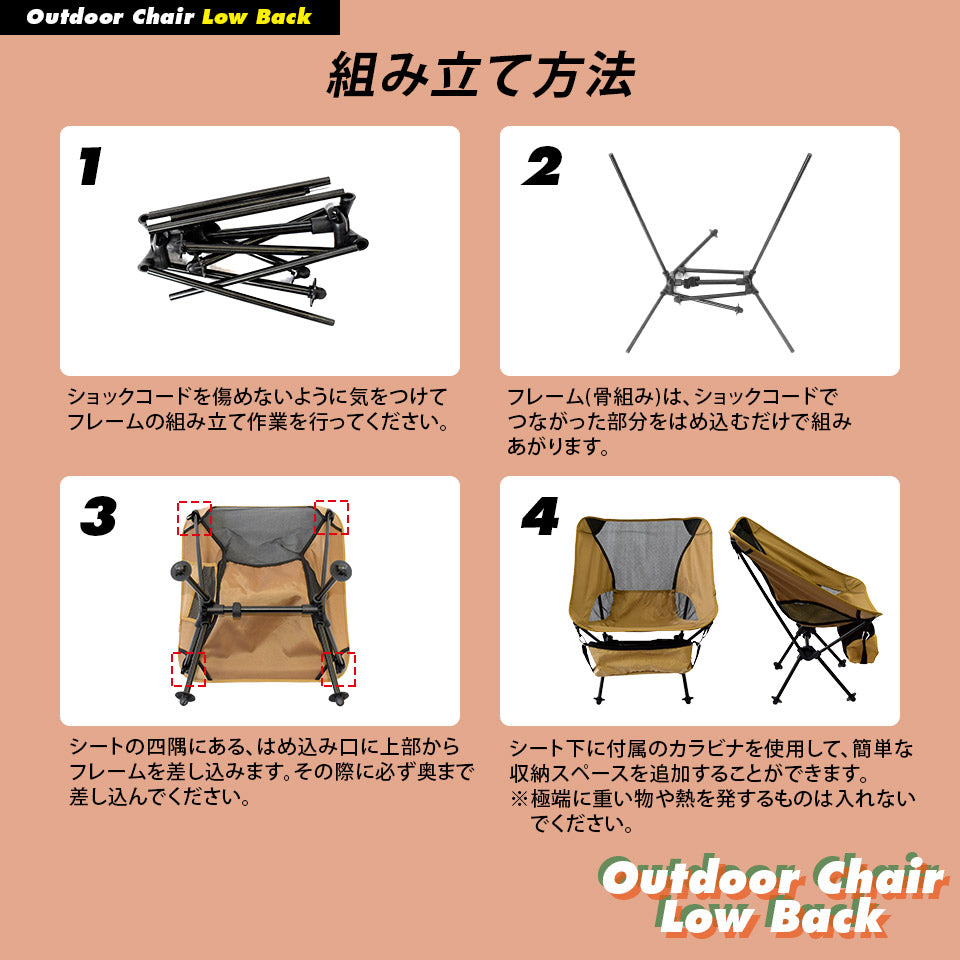 Outdoor Chair Low Back

組み立て方法

1

ショックコードを傷めないように気をつけてフレームの組み立て作業を行ってください。

2

フレーム(骨組み)は、ショックコードでつながった部分をはめ込むだけで組みあがります。

3

シートの四隅にある、はめ込み口に上部からフレームを差し込みます。その際に必ず奥まで差し込んでください。

4

シート下に付属のカラビナを使用して、簡単な収納スペースを追加することができます。
※極端に重い物や熱を発するものは入れないでください。

Outdoor Chair
Low Back